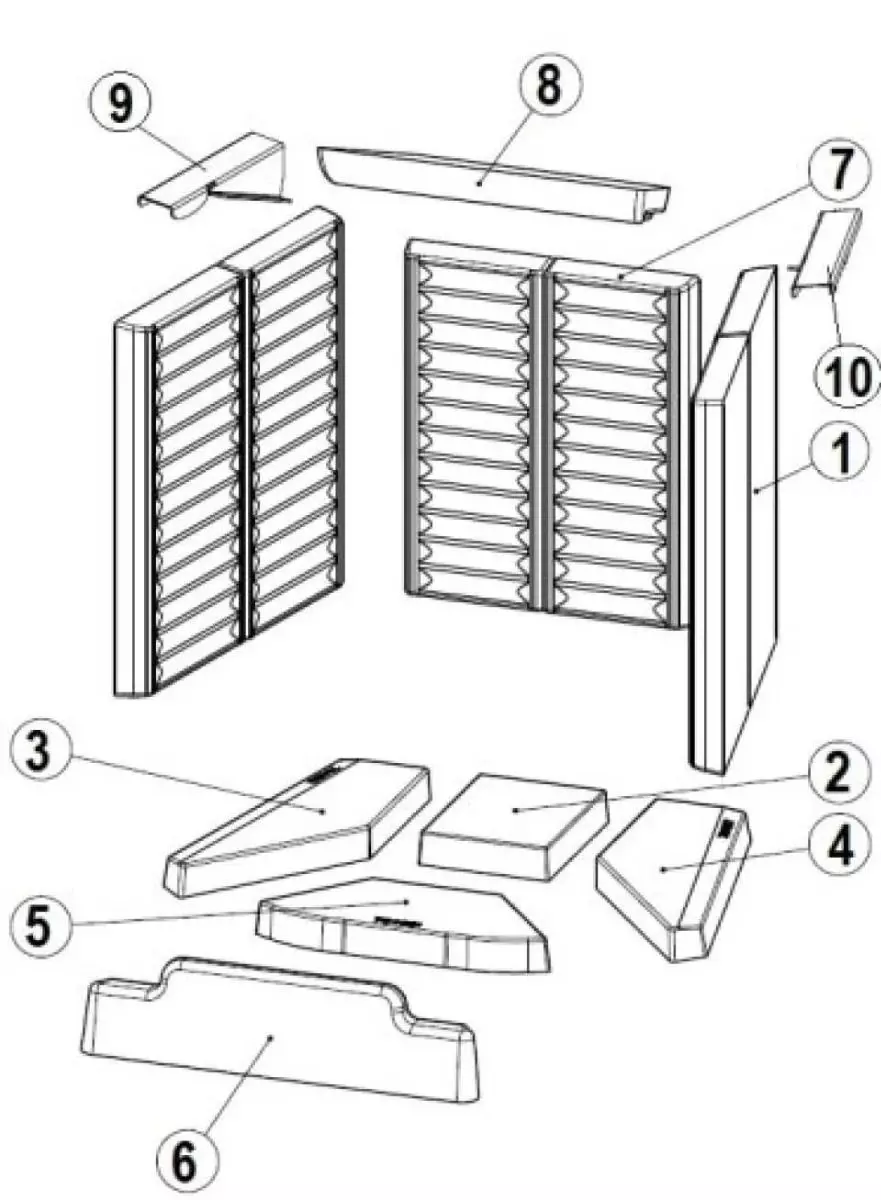 9
8
7
10
1
3
2
4
5
6