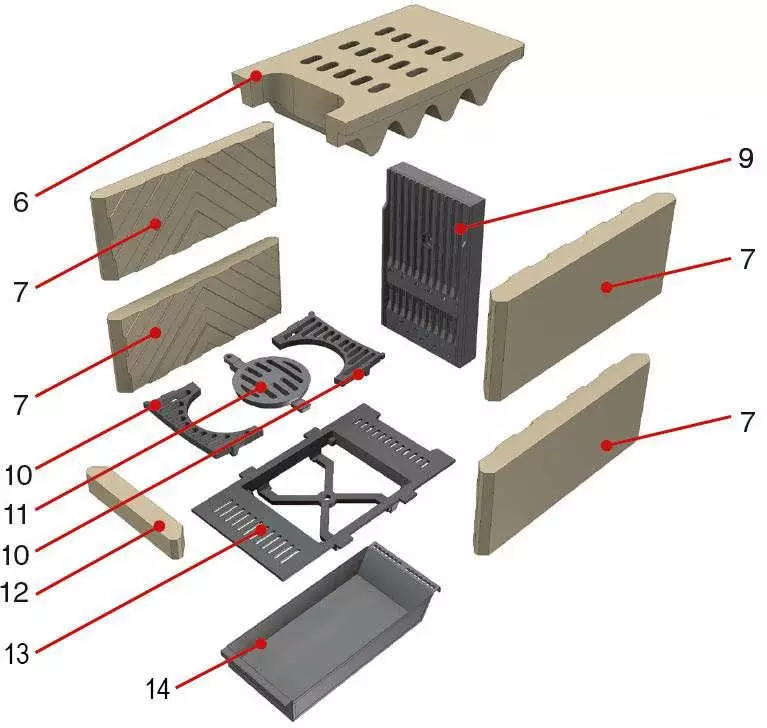 6
9
7
7
7
7
10
11
10
12
13
14